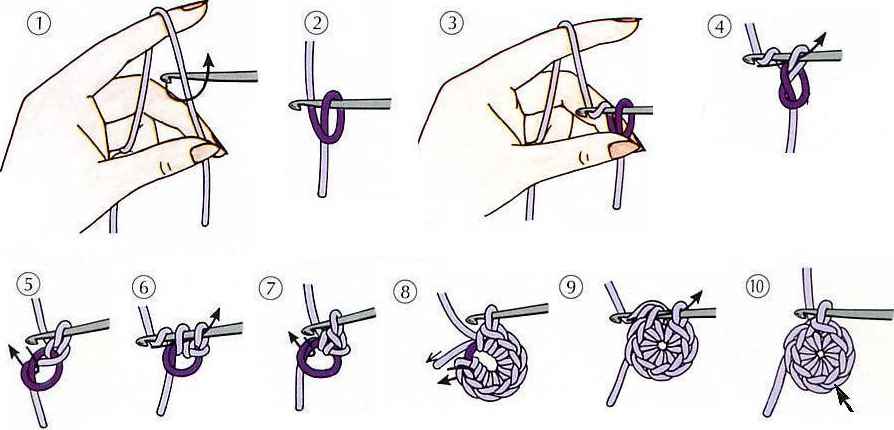 ①
②
③
④
⑤
⑥
⑦
⑧
⑨
⑩